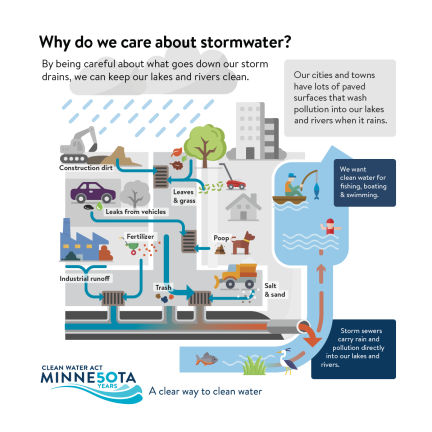 Why do we care about stormwater?

By being careful about what goes down our storm drains, we can keep our lakes and rivers clean.

Our cities and towns have lots of paved surfaces that wash pollution into our lakes and rivers when it rains.

Construction dirt

Leaves & grass

Leaks from vehicles

We want clean water for fishing, boating & swimming.

Fertilizer

Poop

Industrial runoff

Trash

Salt & sand

Storm sewers carry rain and pollution directly into our lakes and rivers.

CLEAN WATER ACT
MINNE50TA
YEARS

A clear way to clean water